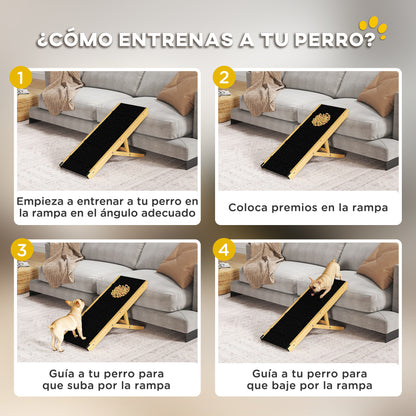 ¿CÓMO ENTRENAS A TU PERRO?

1
Empieza a entrenar a tu perro en la rampa en el ángulo adecuado

2
Coloca premios en la rampa

3
Guía a tu perro para que suba por la rampa

4
Guía a tu perro para que baje por la rampa