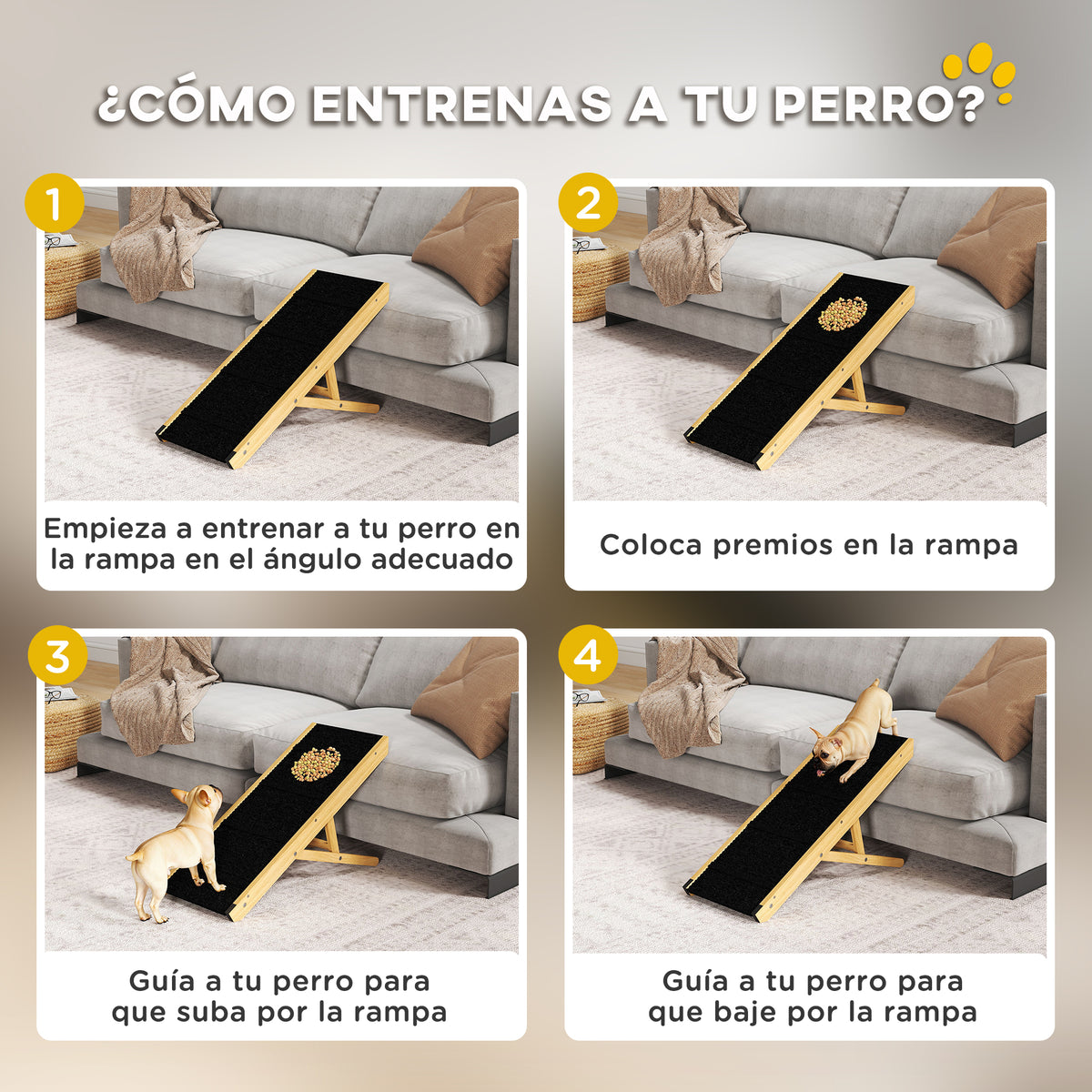 ¿CÓMO ENTRENAS A TU PERRO?

1

Empieza a entrenar a tu perro en la rampa en el ángulo adecuado

2

Coloca premios en la rampa

3

Guía a tu perro para que suba por la rampa

4

Guía a tu perro para que baje por la rampa