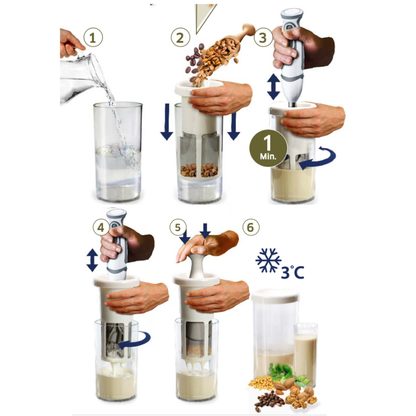 1

2

3

1
Min.

4

5

6

3°C